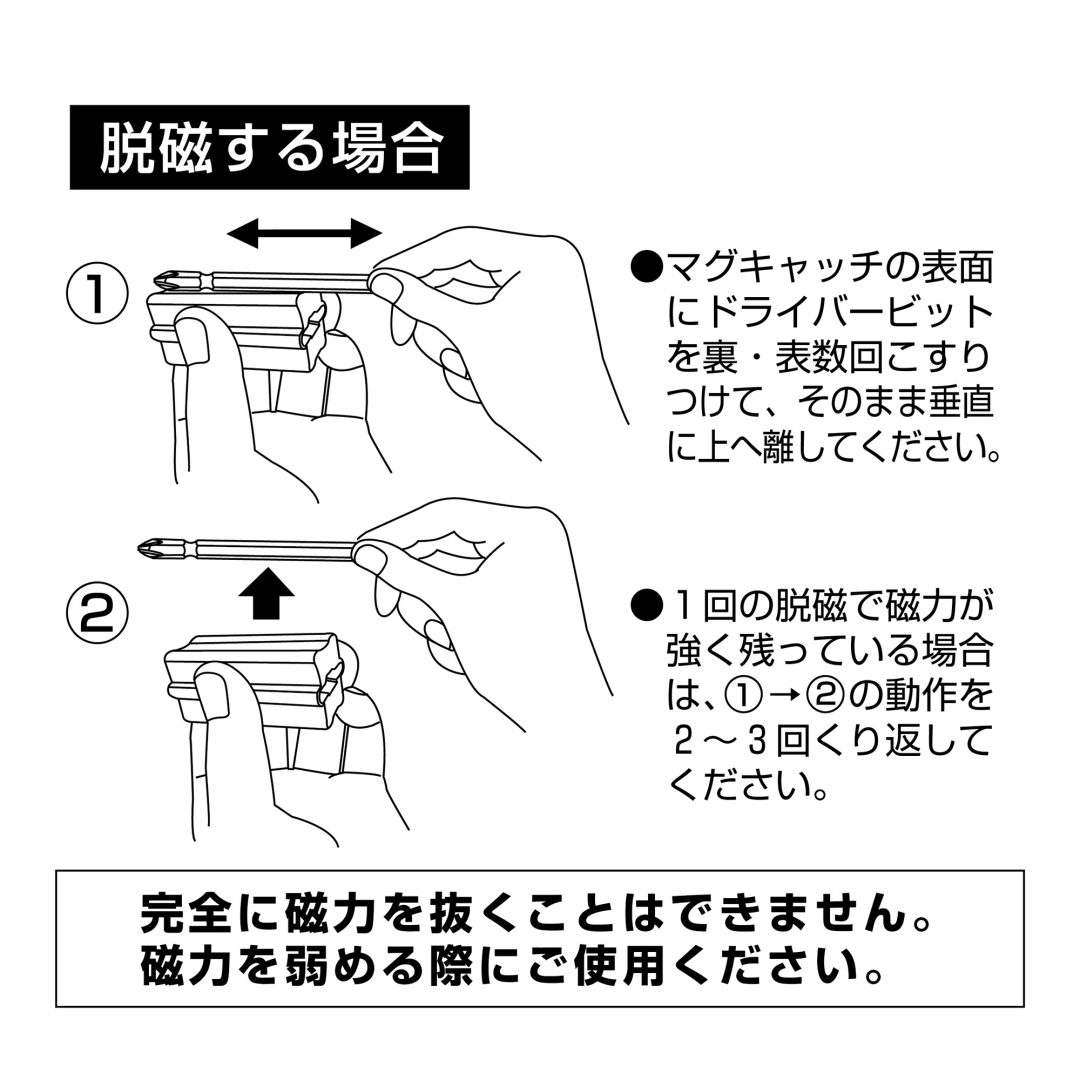 脱磁する場合

①

●マグキャッチの表面にドライバービットを裏・表数回こすりつけて、そのまま垂直に上へ離してください。

②

●１回の脱磁で磁力が強く残っている場合は、①→②の動作を２～３回くり返してください。

完全に磁力を抜くことはできません。
磁力を弱める際にご使用ください。