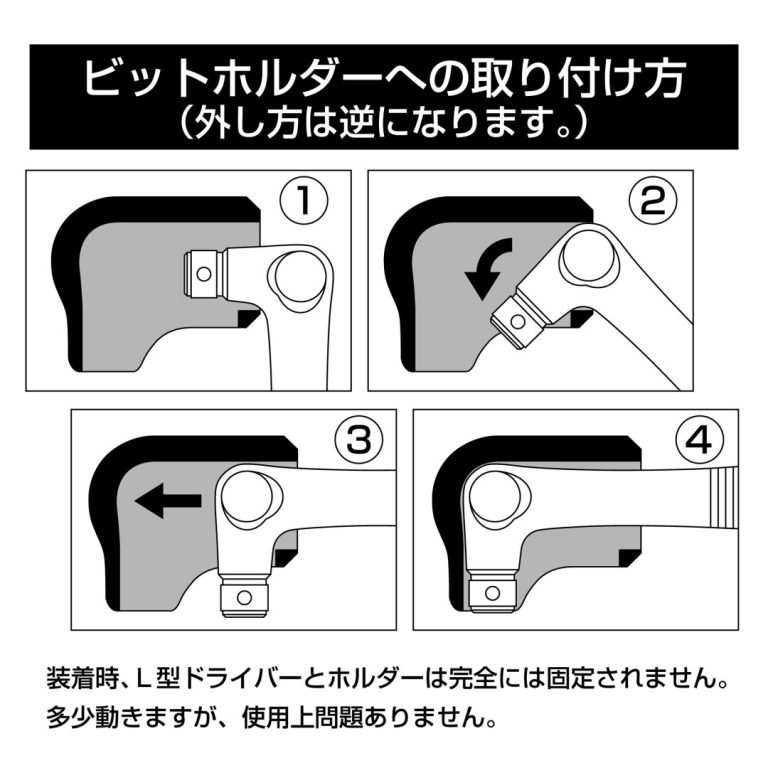 ビットホルダーへの取り付け方
（外し方は逆になります。）

①

②

③

④

装着時、L型ドライバーとホルダーは完全には固定されません。
多少動きますが、使用上問題ありません。