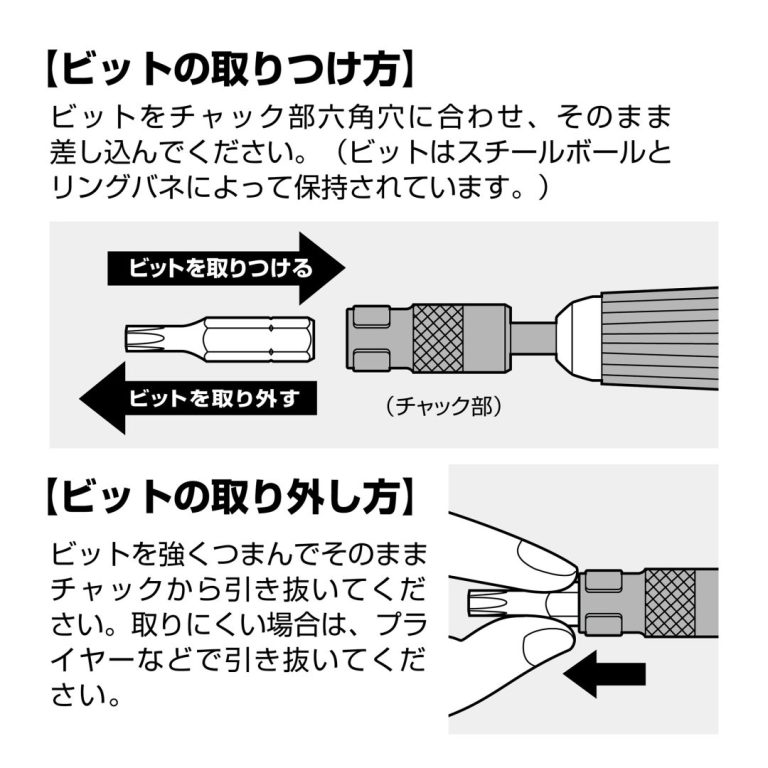 【ビットの取りつけ方】

ビットをチャック部六角穴に合わせ、そのまま差し込んでください。（ビットはスチールボールとリングバネによって保持されています。）

ビットを取りつける

ビットを取り外す

（チャック部）

【ビットの取り外し方】

ビットを強くつまんでそのままチャックから引き抜いてください。取りにくい場合は、プライヤーなどで引き抜いてください。