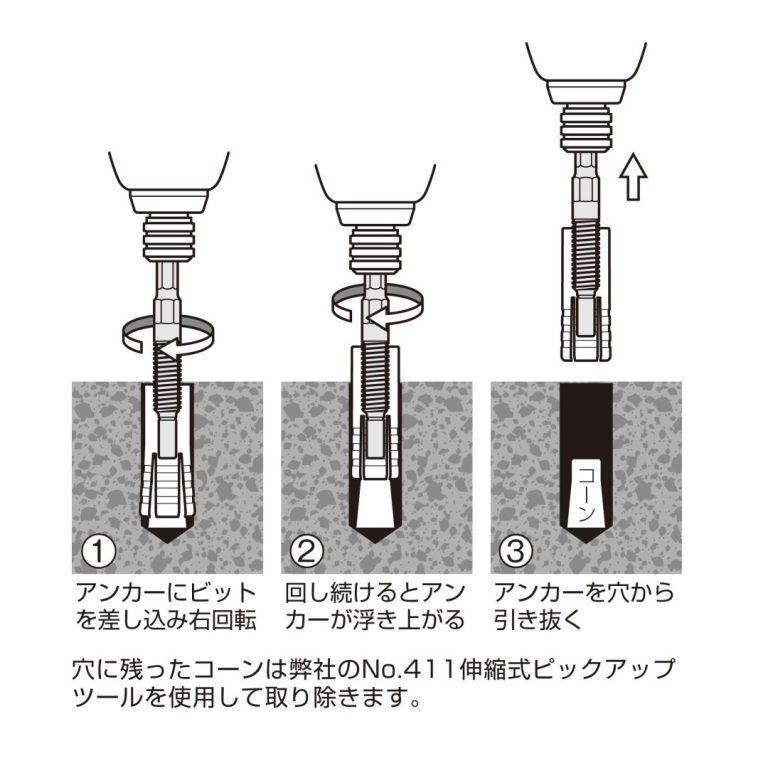 コーン

①
アンカーにビットを差し込み右回転

②
回し続けるとアンカーが浮き上がる

③
アンカーを穴から引き抜く

穴に残ったコーンは弊社のNo.411伸縮式ピックアップツールを使用して取り除きます。