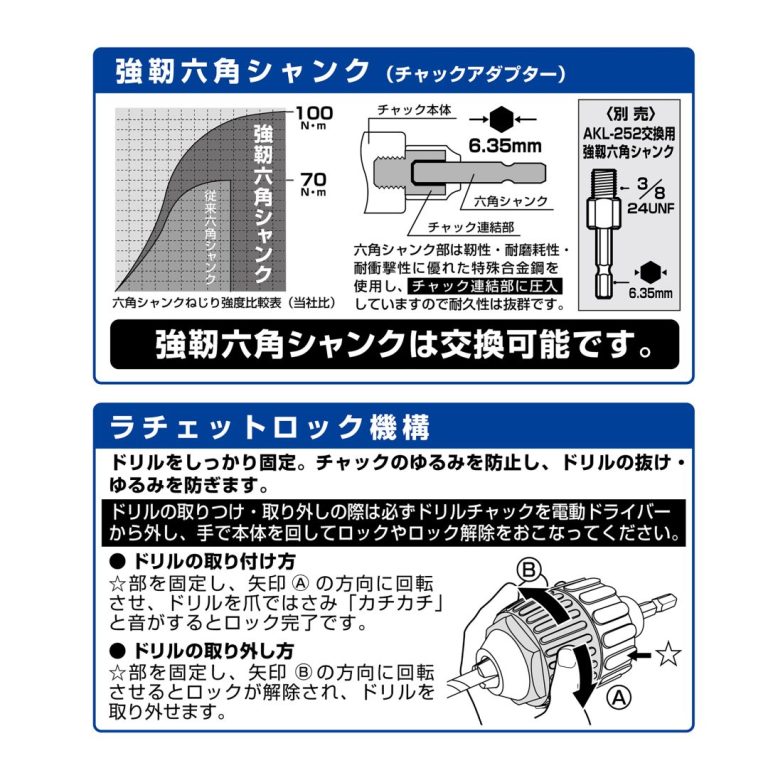 強靭六角シャンク（チャックアダプター）

100
N・m

70
N・m

強靭六角シャンク

従来六角シャンク

六角シャンクねじり強度比較表（当社比）

チャック本体

6.35mm

六角シャンク

チャック連結部

六角シャンク部は靭性・耐磨耗性・耐衝撃性に優れた特殊合金鋼を使用し、チャック連結部に圧入していますので耐久性は抜群です。

〈別 売〉
AKL-252交換用
強靭六角シャンク

3/8
24UNF

6.35mm

強靭六角シャンクは交換可能です。

ラチェットロック機構

ドリルをしっかり固定。チャックのゆるみを防止し、ドリルの抜け・ゆるみを防ぎます。

ドリルの取りつけ・取り外しの際は必ずドリルチャックを電動ドライバーから外し、手で本体を回してロックやロック解除をおこなってください。

● ドリルの取り付け方
☆部を固定し、矢印 Ⓐ の方向に回転させ、ドリルを爪ではさみ「カチカチ」と音がするとロック完了です。

● ドリルの取り外し方
☆部を固定し、矢印 Ⓑ の方向に回転させるとロックが解除され、ドリルを取り外せます。

Ⓑ

☆

Ⓐ