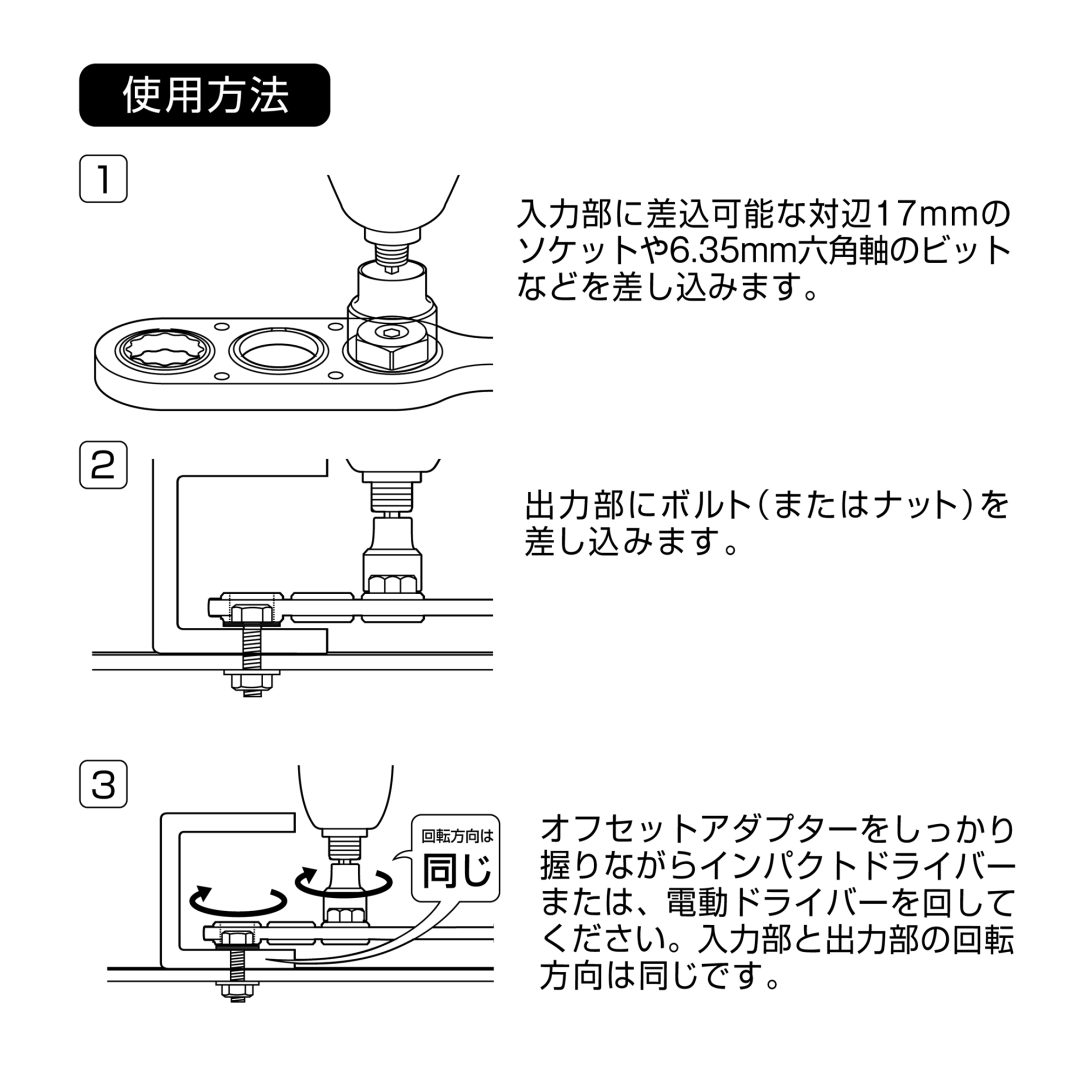 使用方法

1

入力部に差込可能な対辺17mmのソケットや6.35mm六角軸のビットなどを差し込みます。

2

出力部にボルト(またはナット)を差し込みます。

3

回転方向は
同じ

オフセットアダプターをしっかり握りながらインパクトドライバーまたは、電動ドライバーを回してください。入力部と出力部の回転方向は同じです。