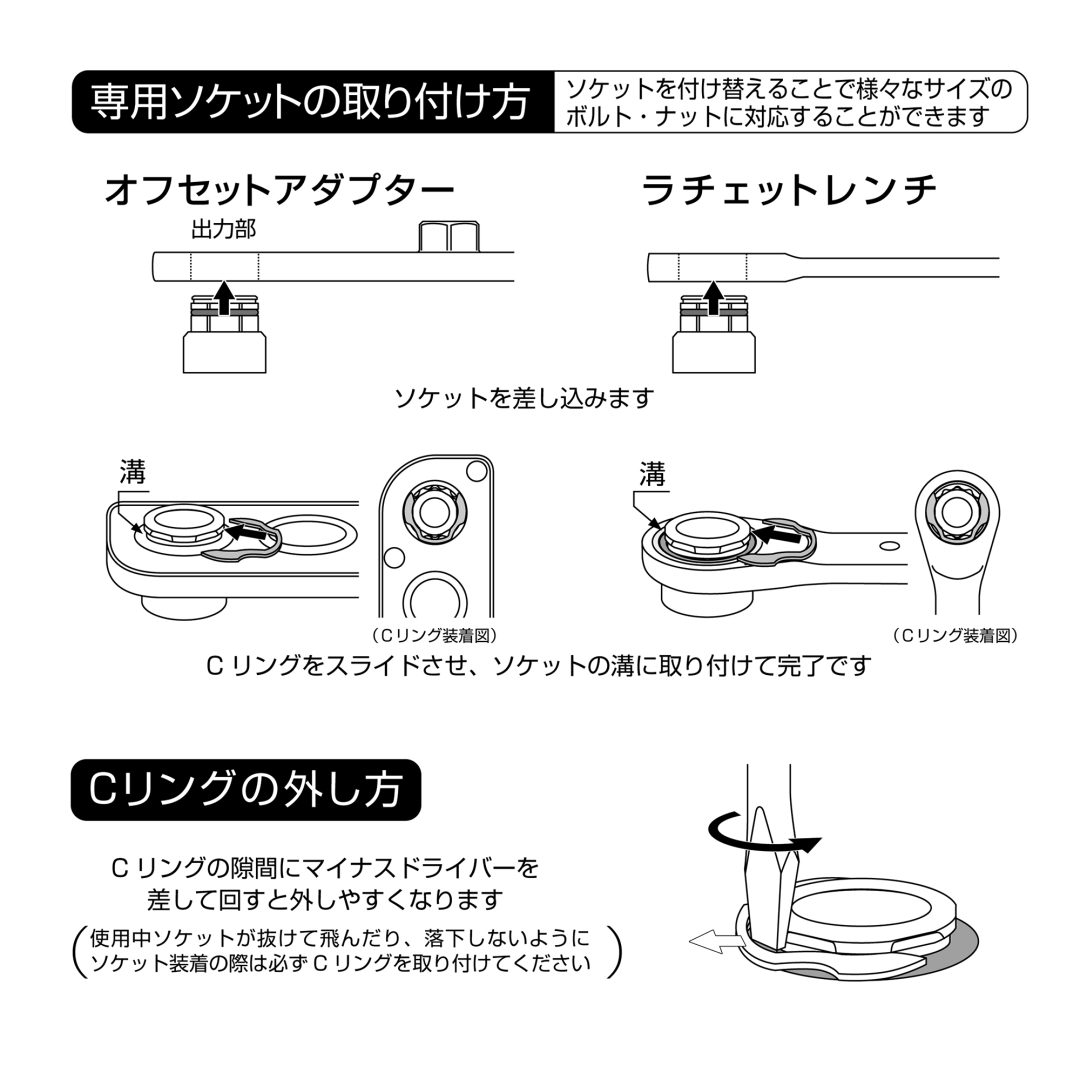 専用ソケットの取り付け方

ソケットを付け替えることで様々なサイズのボルト・ナットに対応することができます

オフセットアダプター

出力部

ラチェットレンチ

ソケットを差し込みます

溝

（Cリング装着図）

溝

（Cリング装着図）

C リングをスライドさせ、ソケットの溝に取り付けて完了です

Cリングの外し方

C リングの隙間にマイナスドライバーを差して回すと外しやすくなります

（使用中ソケットが抜けて飛んだり、落下しないようにソケット装着の際は必ず C リングを取り付けてください）