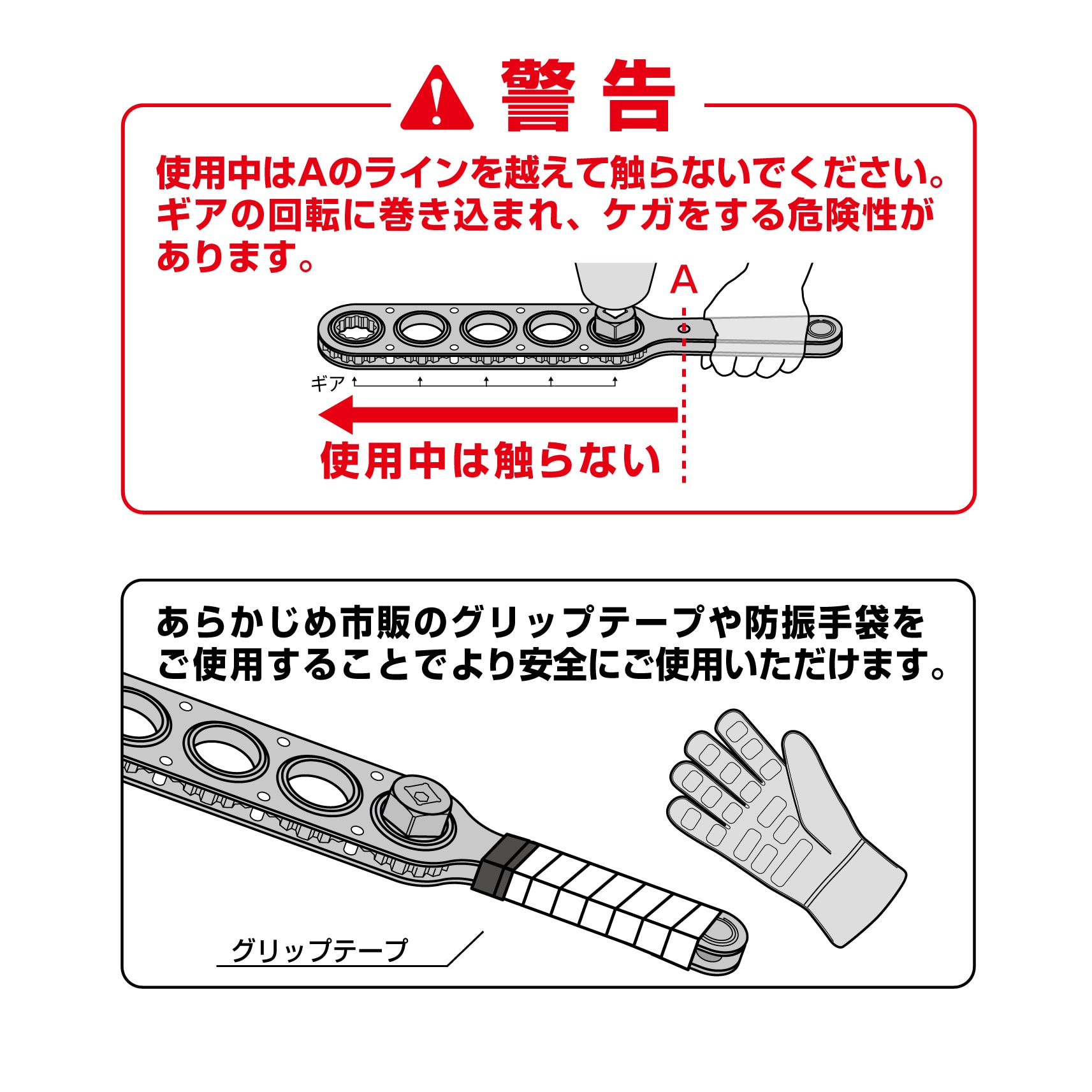 警告

使用中はAのラインを越えて触らないでください。ギアの回転に巻き込まれ、ケガをする危険性があります。

A

ギア

使用中は触らない

あらかじめ市販のグリップテープや防振手袋をご使用することでより安全にご使用いただけます。

グリップテープ