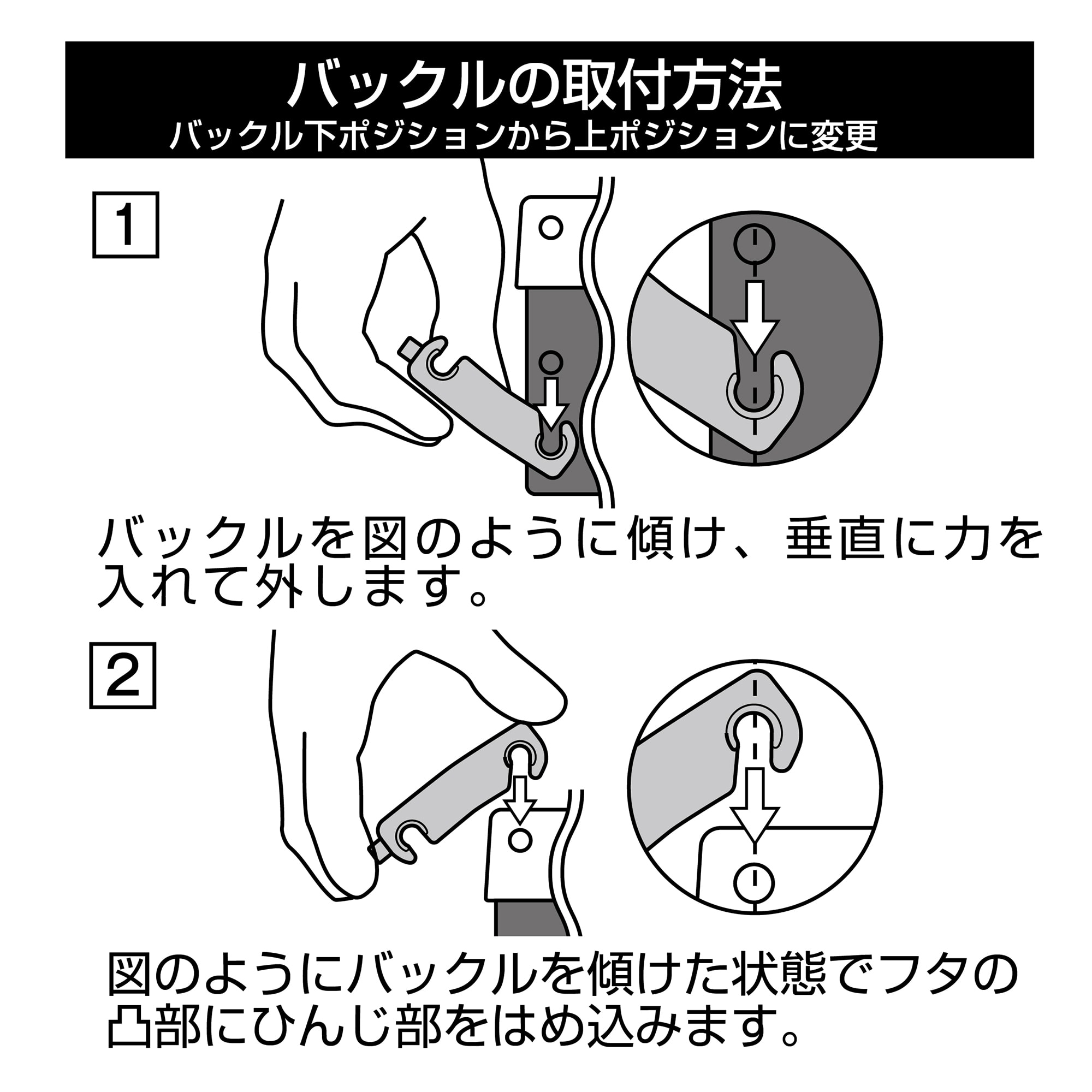 バックルの取付方法
バックル下ポジションから上ポジションに変更

1

バックルを図のように傾け、垂直に力を入れて外します。

2

図のようにバックルを傾けた状態でフタの凸部にひんじ部をはめ込みます。